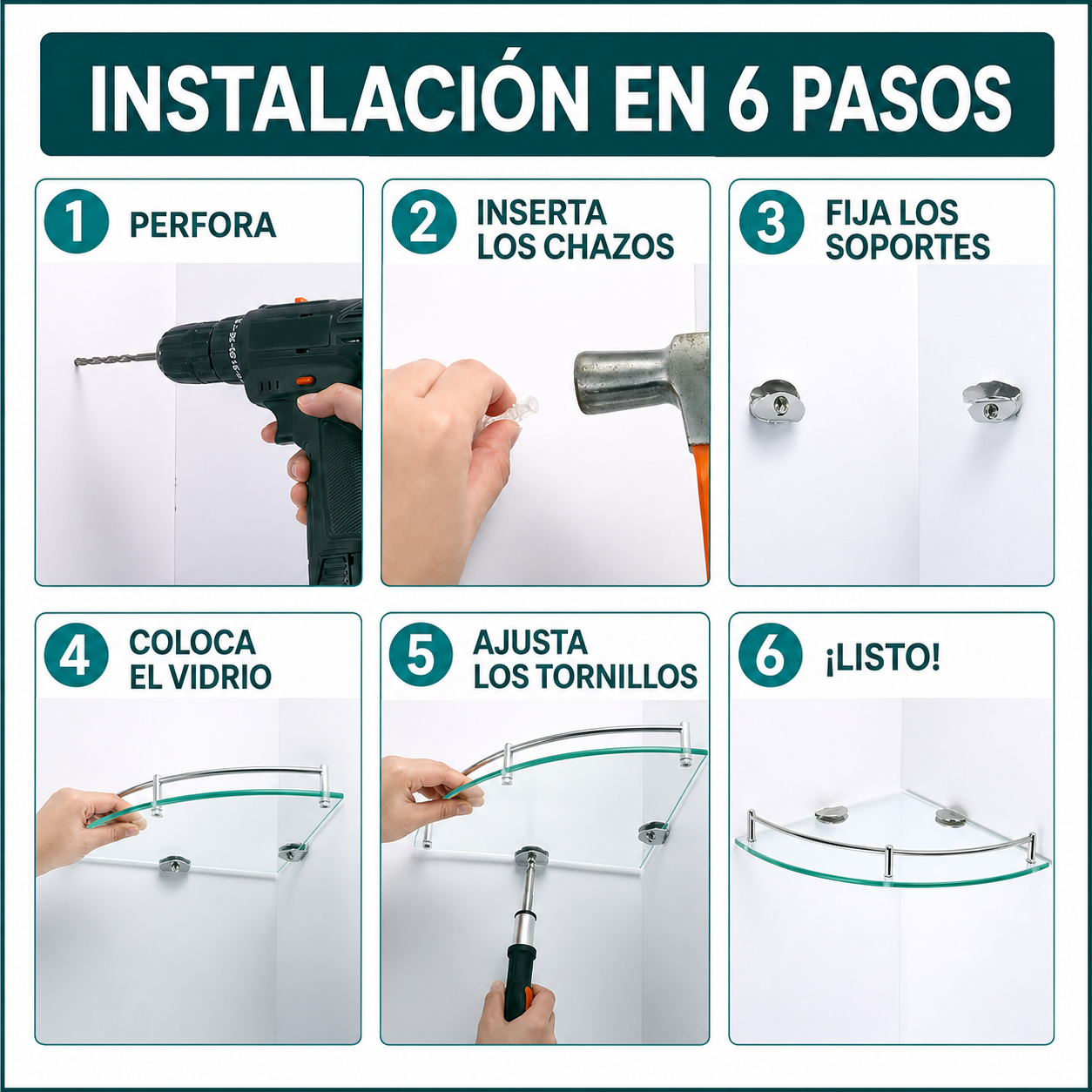 INSTALACIÓN EN 6 PASOS

1 PERFORA

2 INSERTA LOS CHAZOS

3 FIJA LOS SOPORTES

4 COLOCA EL VIDRIO

5 AJUSTA LOS TORNILLOS

6 ¡LISTO!